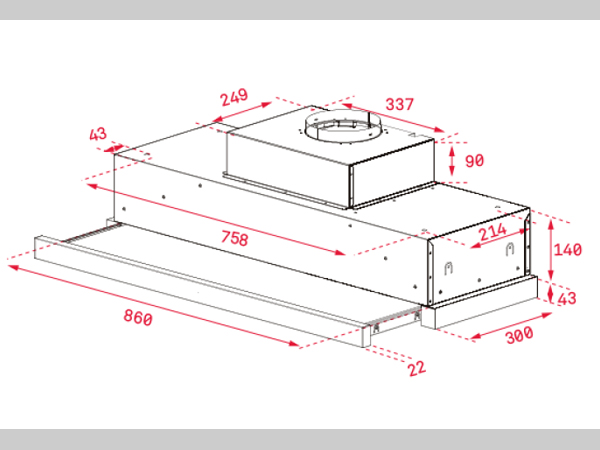 249
337
43
90
758
214
140
43
860
300
22